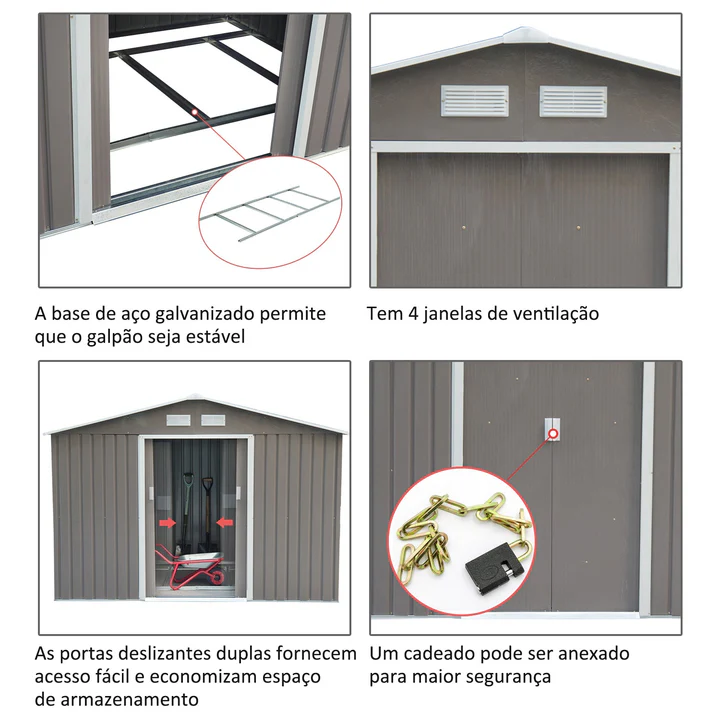 A base de aço galvanizado permite que o galpão seja estável

Tem 4 janelas de ventilação

As portas deslizantes duplas fornecem acesso fácil e economizam espaço de armazenamento

Um cadeado pode ser anexado para maior segurança