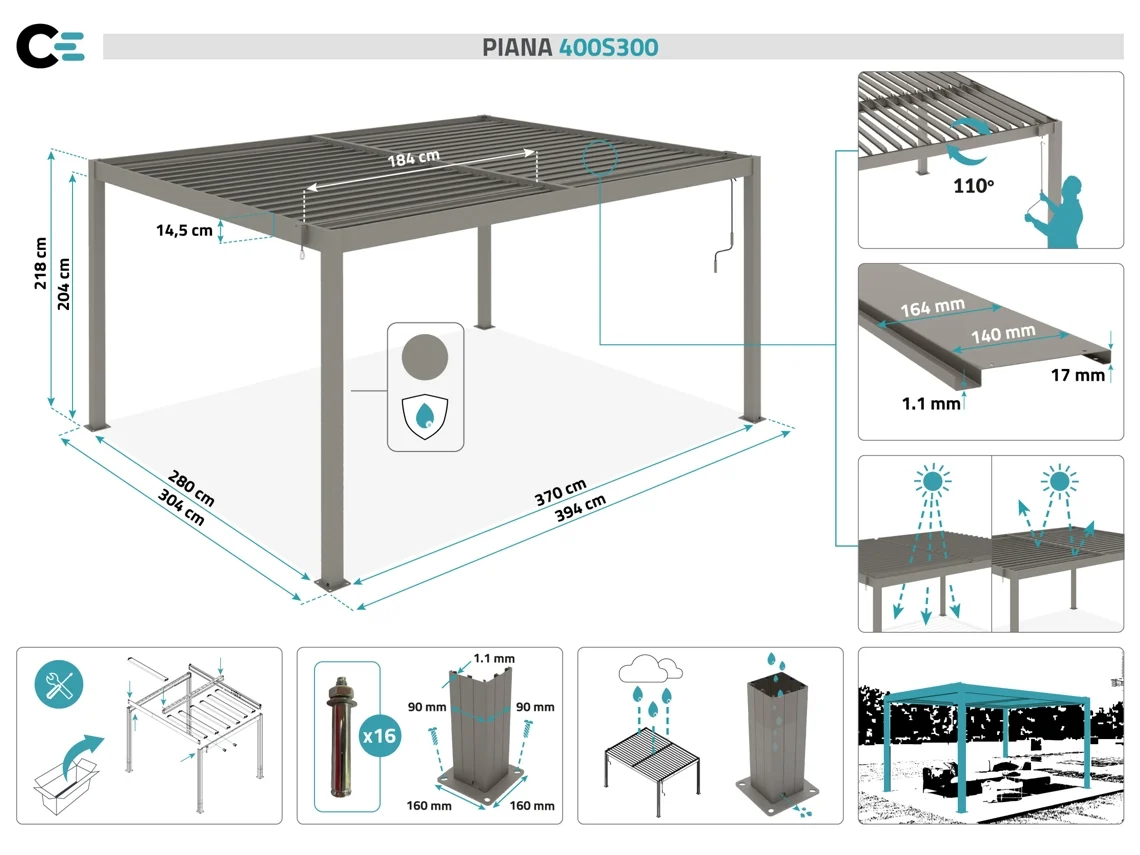 PIANA 400S300

184 cm
14,5 cm
218 cm
204 cm
280 cm
304 cm
370 cm
394 cm

110°

164 mm
140 mm
17 mm
1.1 mm

x16

1.1 mm
90 mm
90 mm
160 mm
160 mm