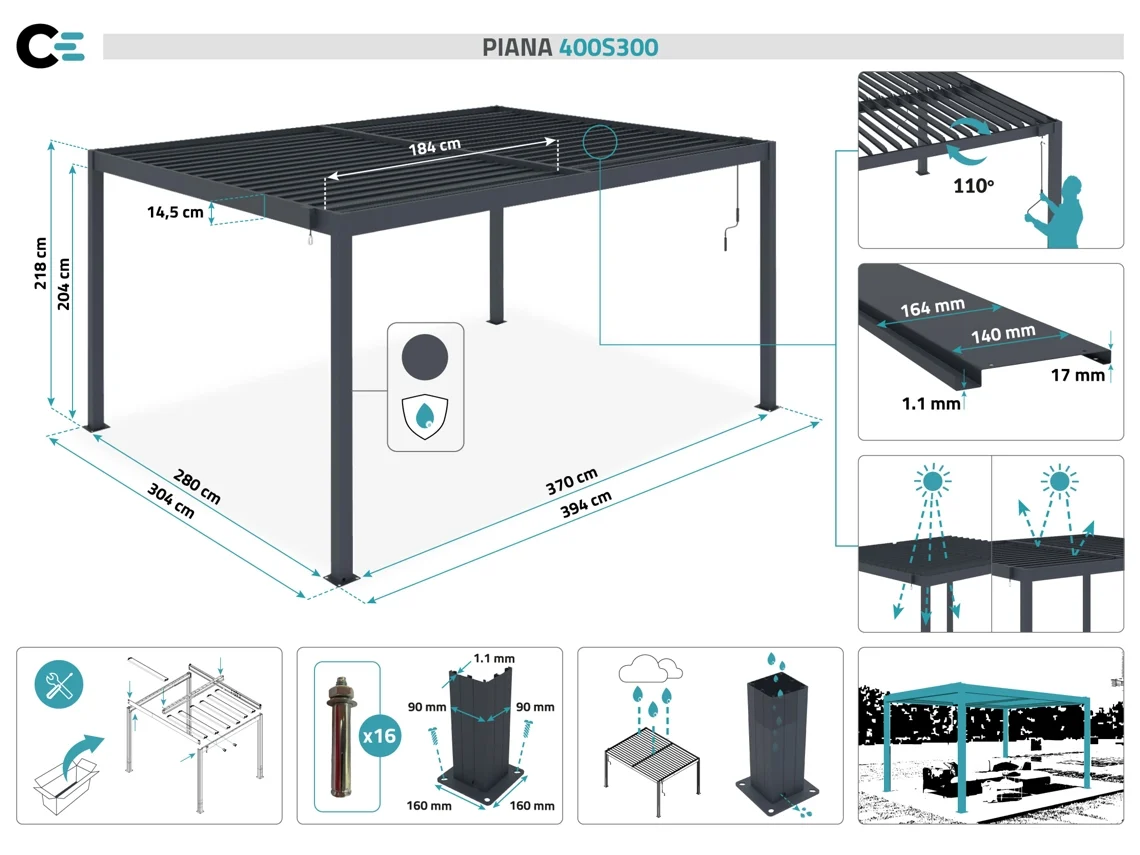 PIANA 400S300

184 cm
14,5 cm
218 cm
204 cm
280 cm
304 cm
370 cm
394 cm

110°

164 mm
140 mm
17 mm
1.1 mm

x16

1.1 mm
90 mm
90 mm
160 mm
160 mm