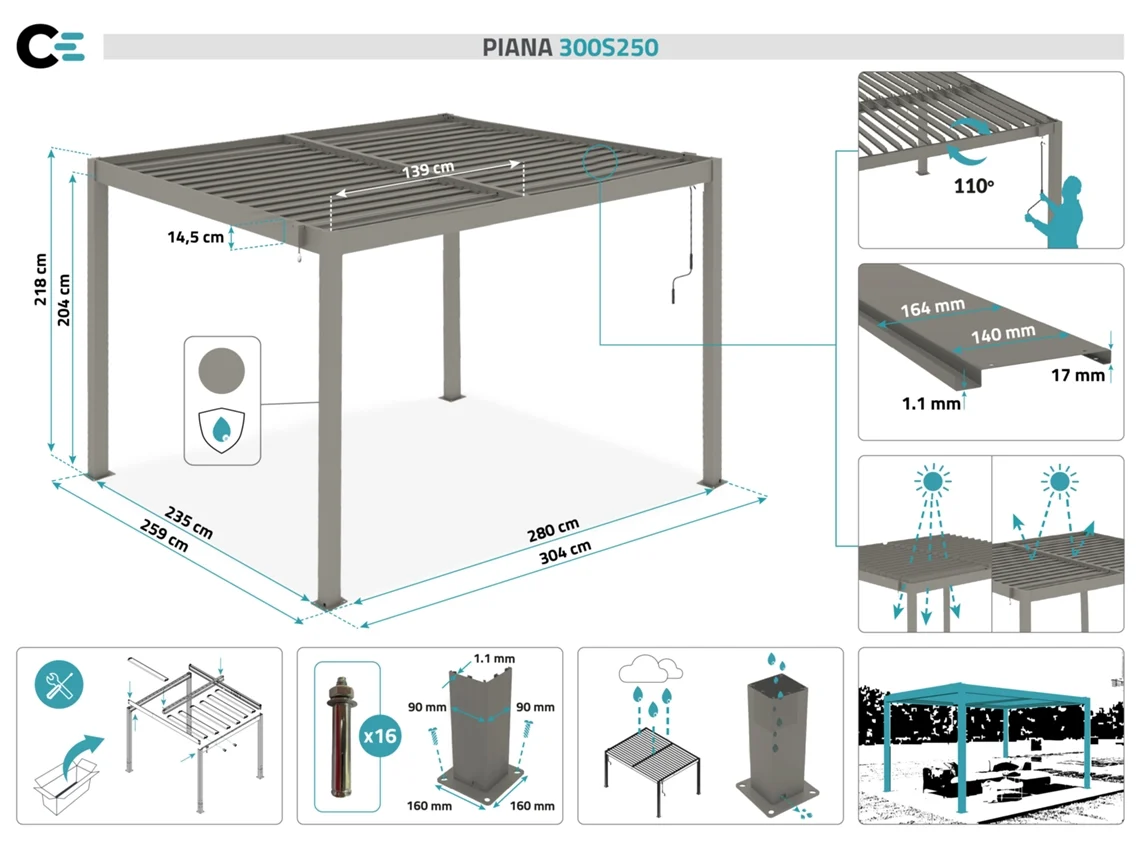 PIANA 300S250

139 cm
14,5 cm
218 cm
204 cm
235 cm
259 cm
280 cm
304 cm

110°

164 mm
140 mm
17 mm
1.1 mm

x16

1.1 mm
90 mm
90 mm
160 mm
160 mm